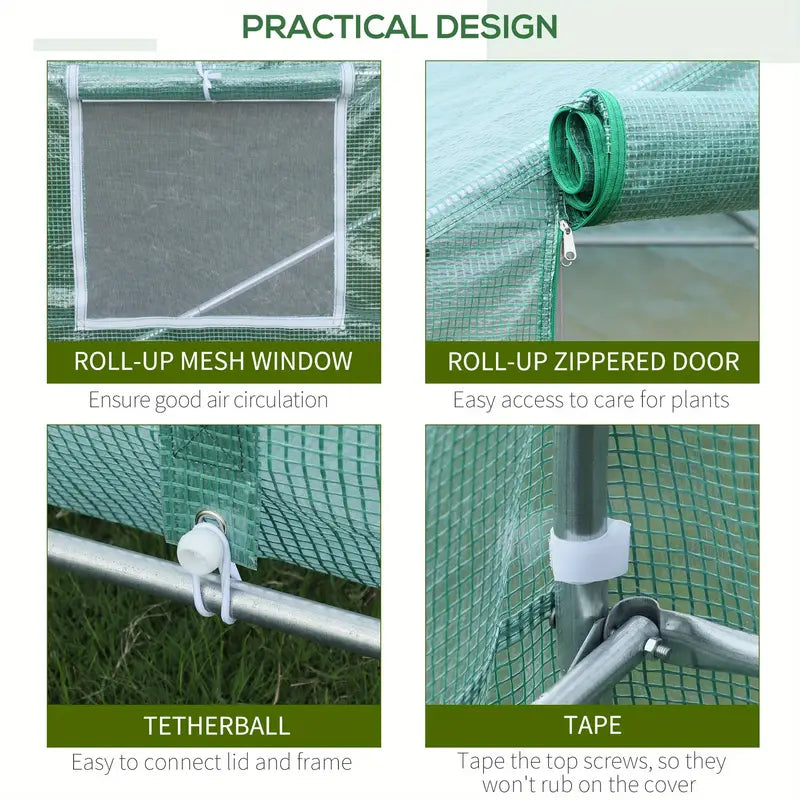 PRACTICAL DESIGN

ROLL-UP MESH WINDOW

Ensure good air circulation

ROLL-UP ZIPPERED DOOR

Easy access to care for plants

TETHERBALL

Easy to connect lid and frame

TAPE

Tape the top screws, so they won't rub on the cover